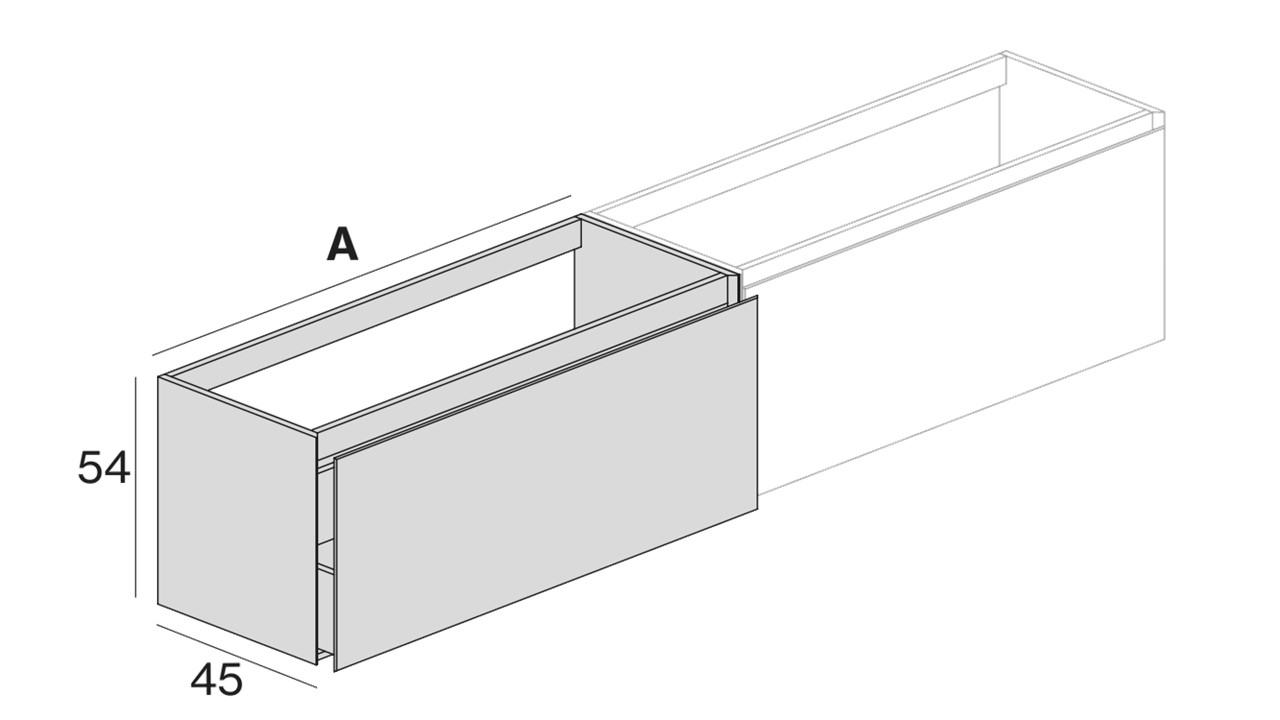 A
54
45