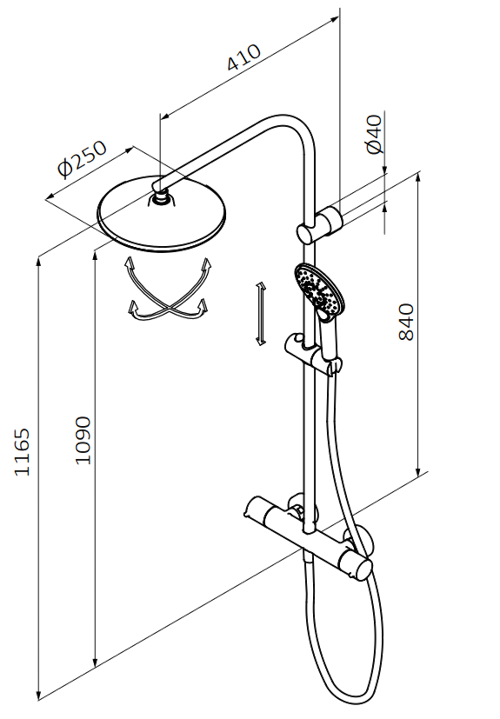 410
Ø250
Ø40
840
1165
1090