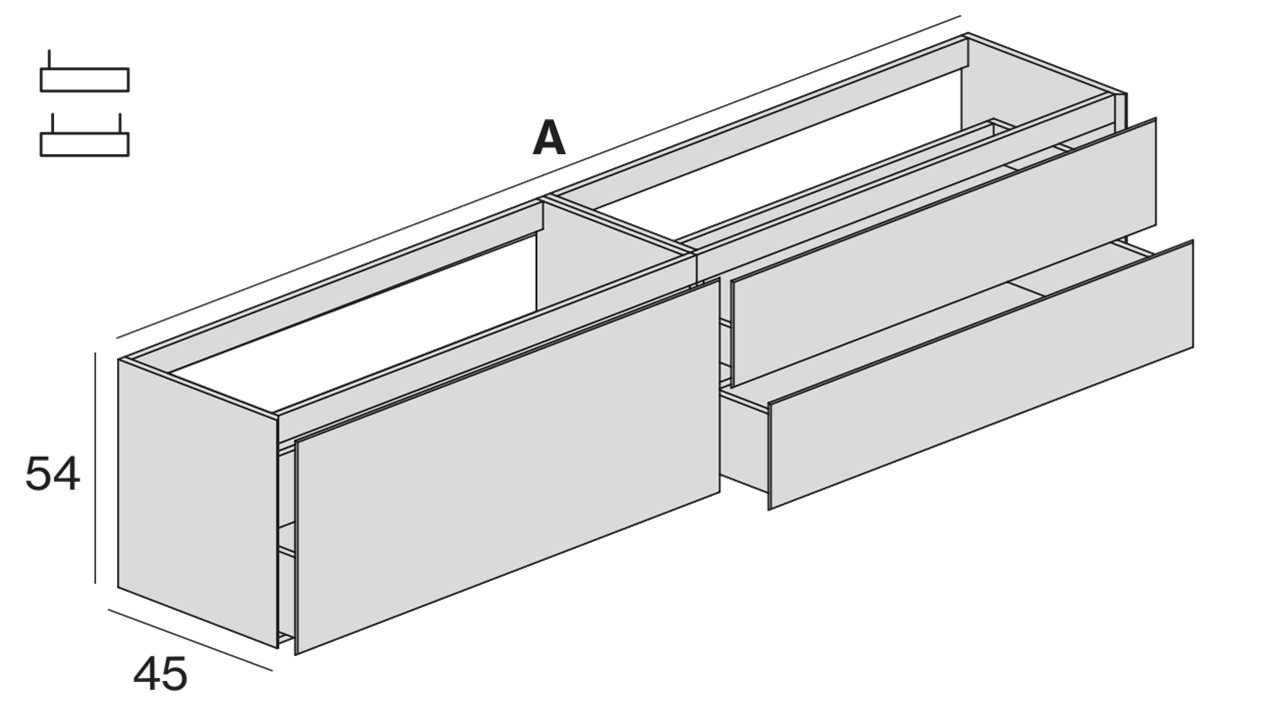 A

54

45