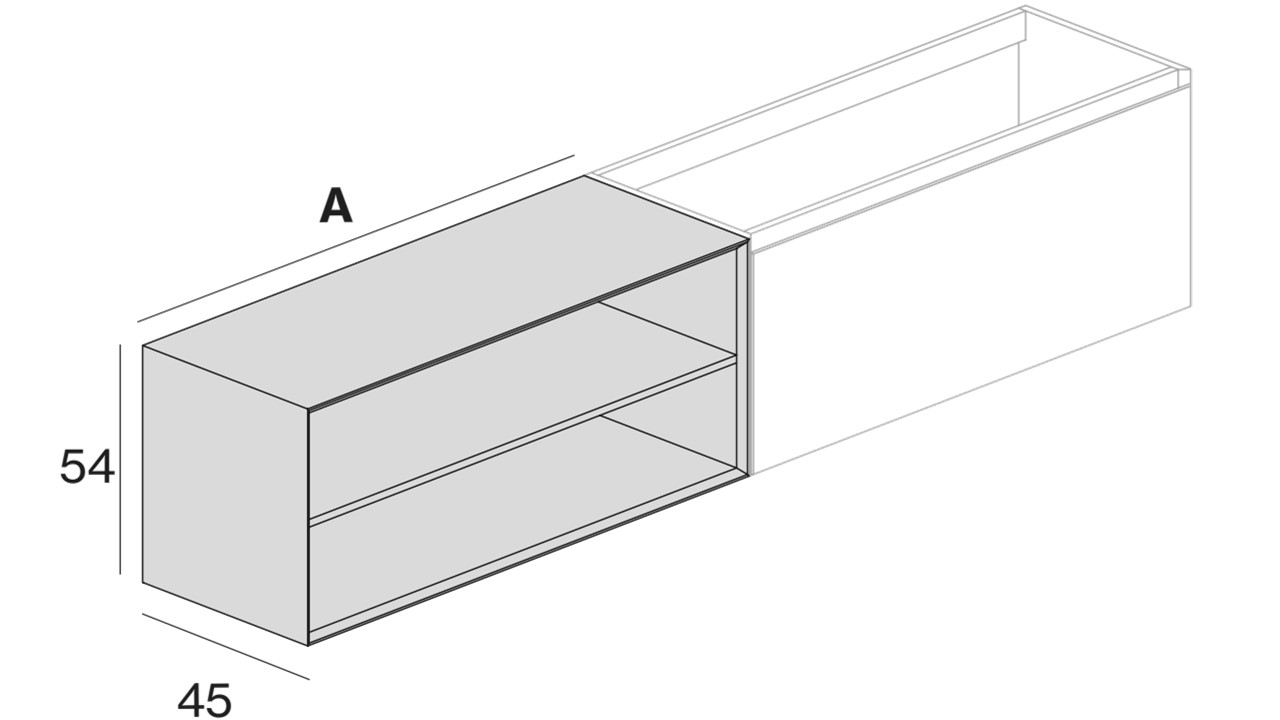 A

54

45