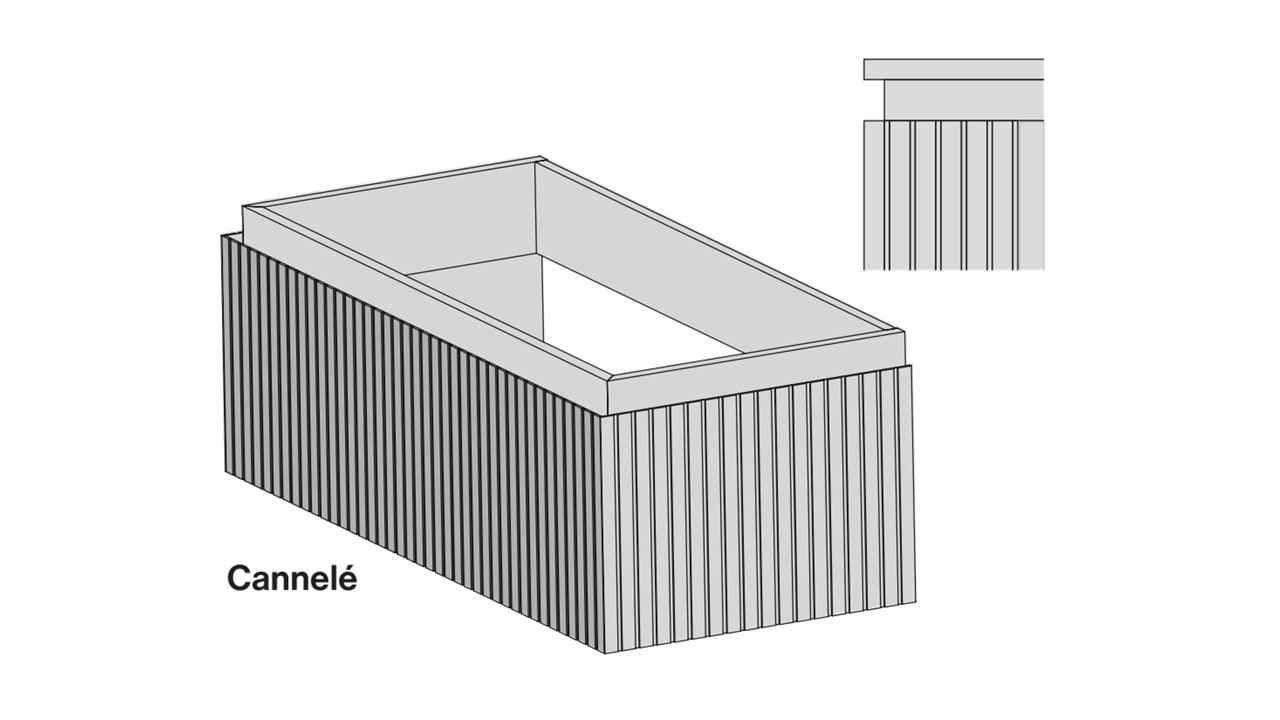 Cannelé