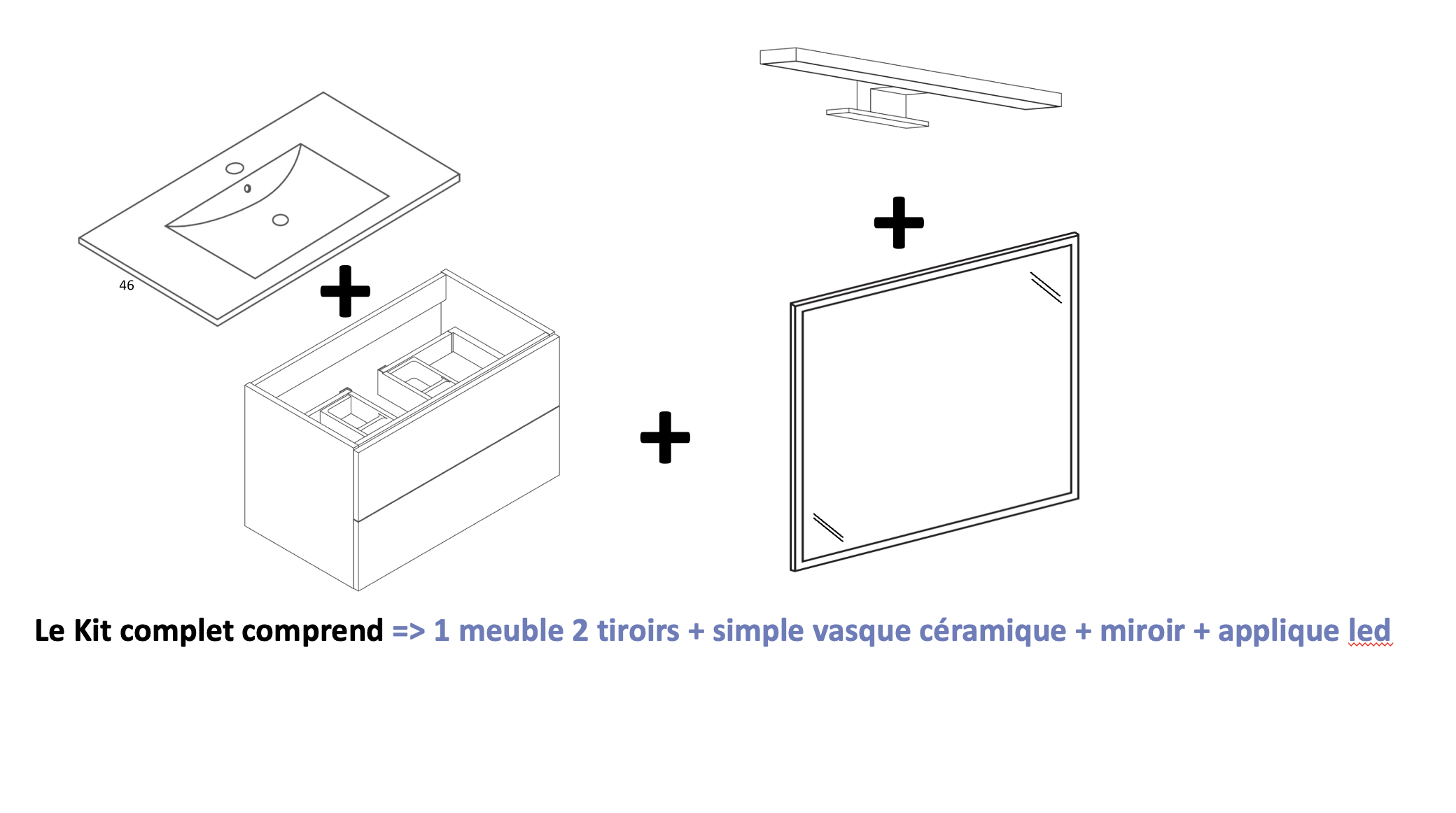 46

+

+

+

Le Kit complet comprend => 1 meuble 2 tiroirs + simple vasque céramique + miroir + applique led