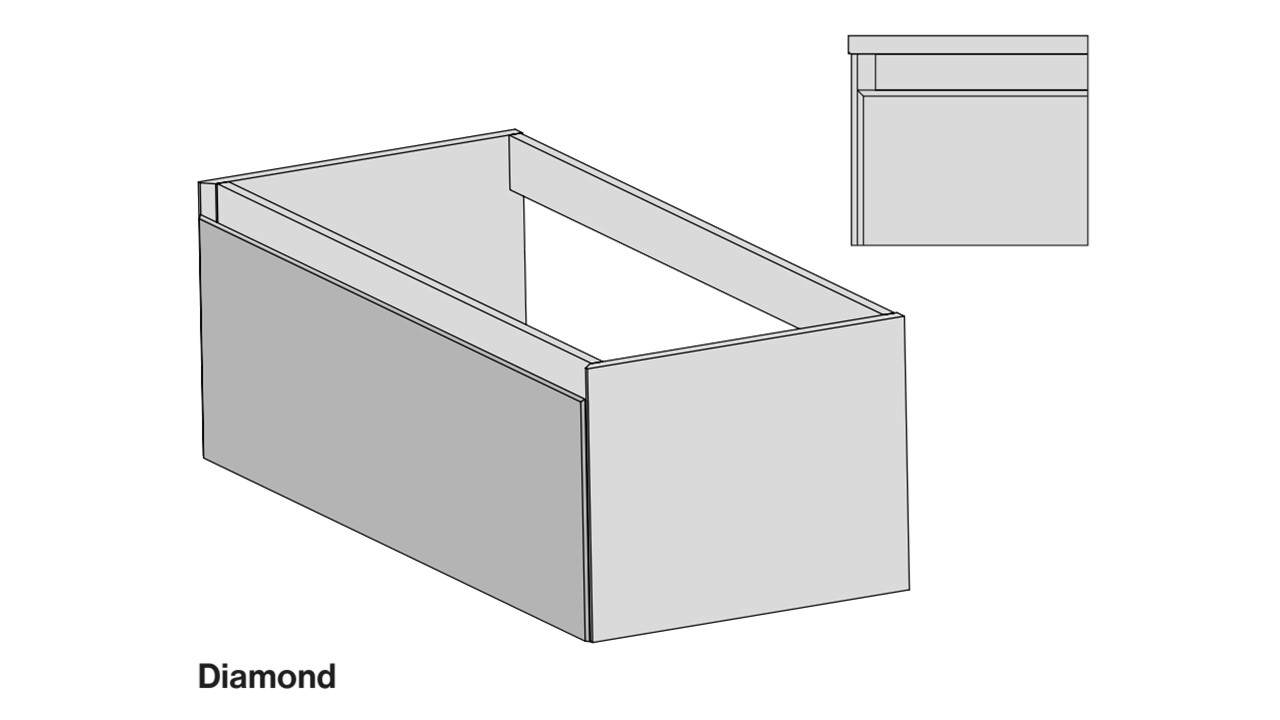 Diamond