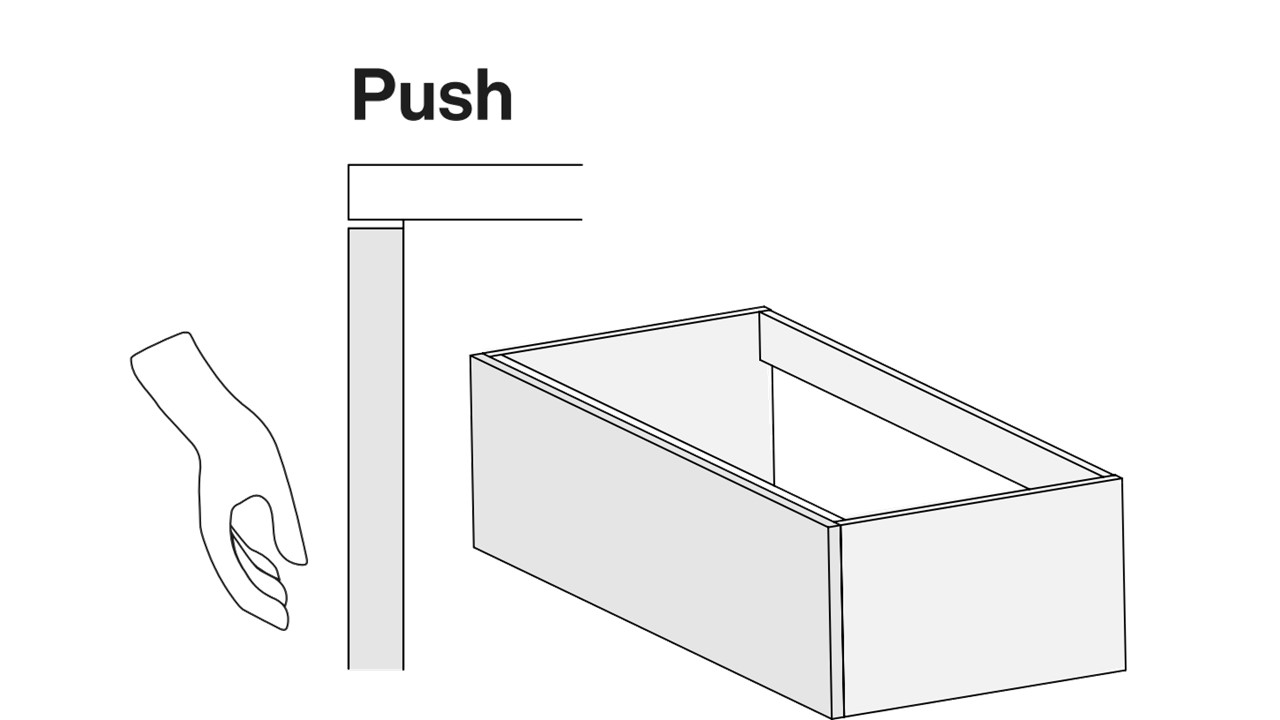 Push