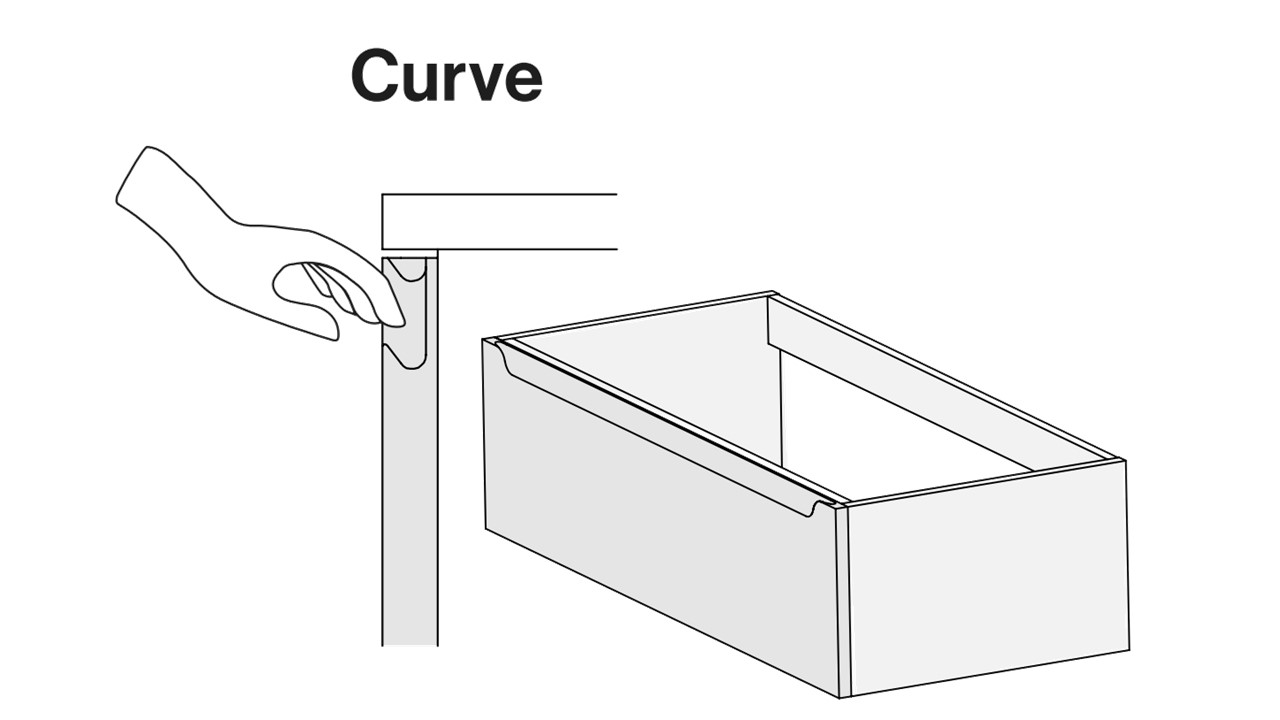 Curve