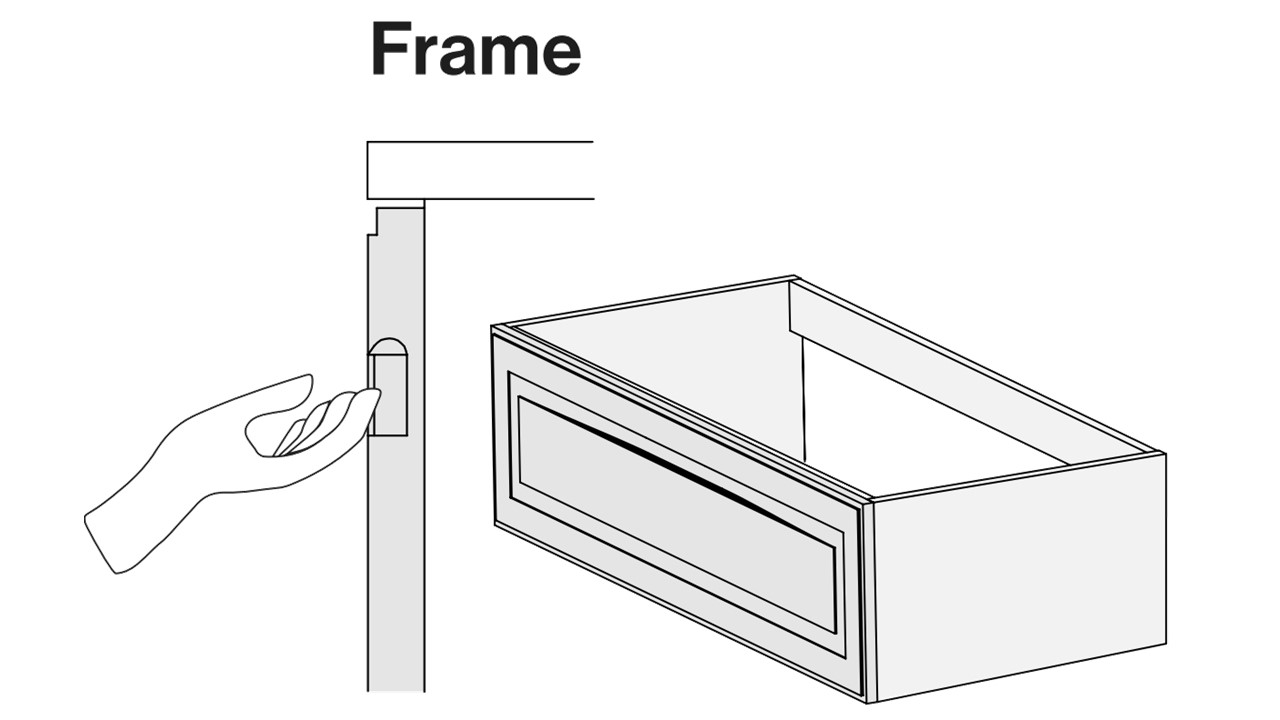 Frame