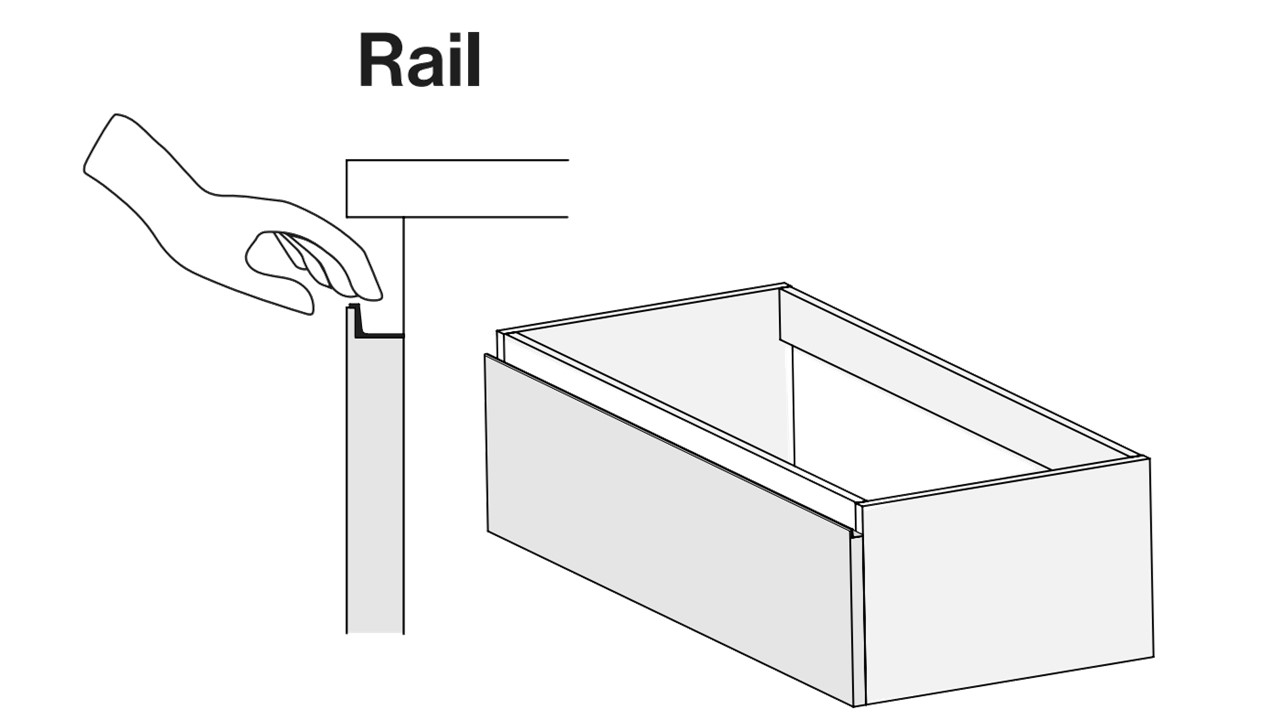 Rail