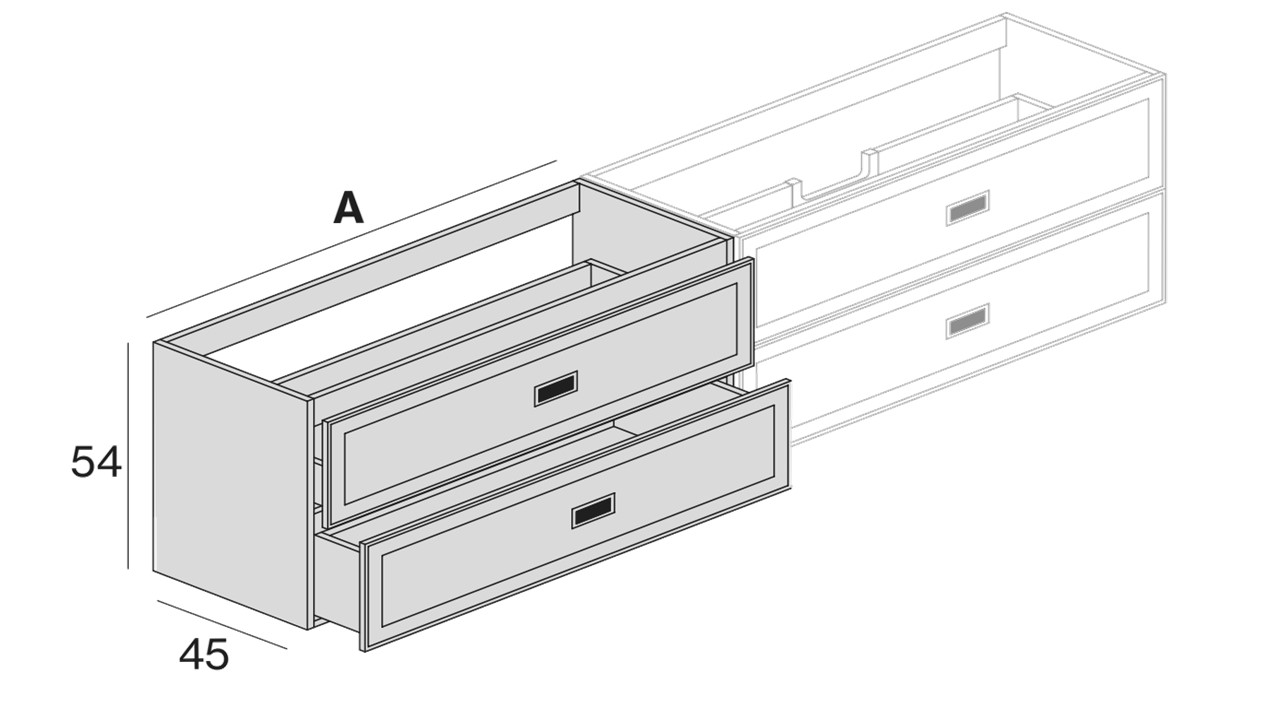 A

54

45