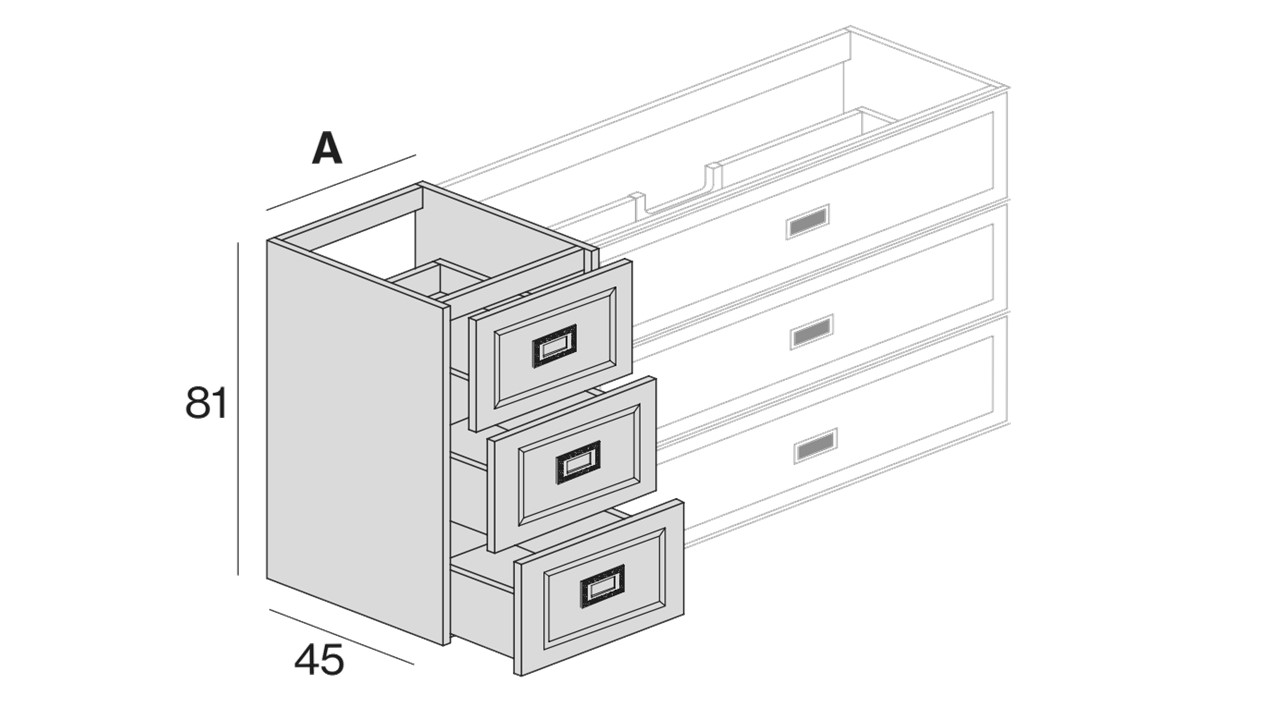 A

81

45