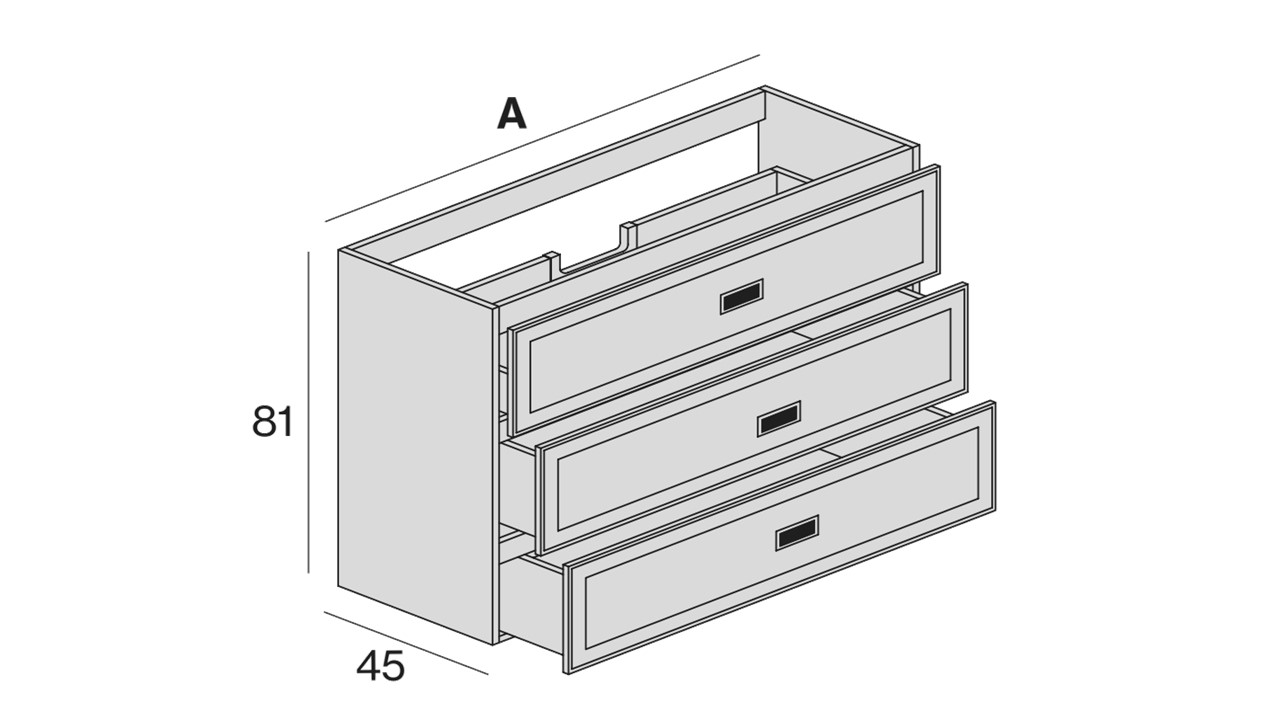 A

81

45