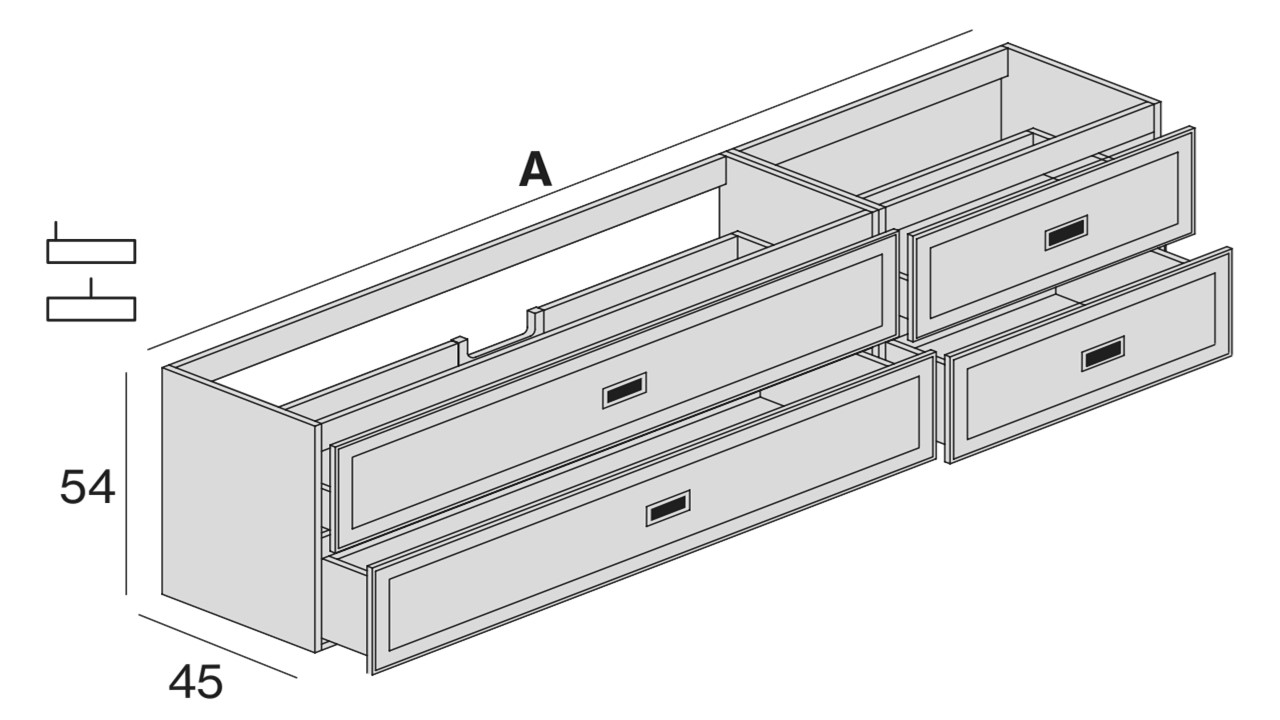 A

54

45