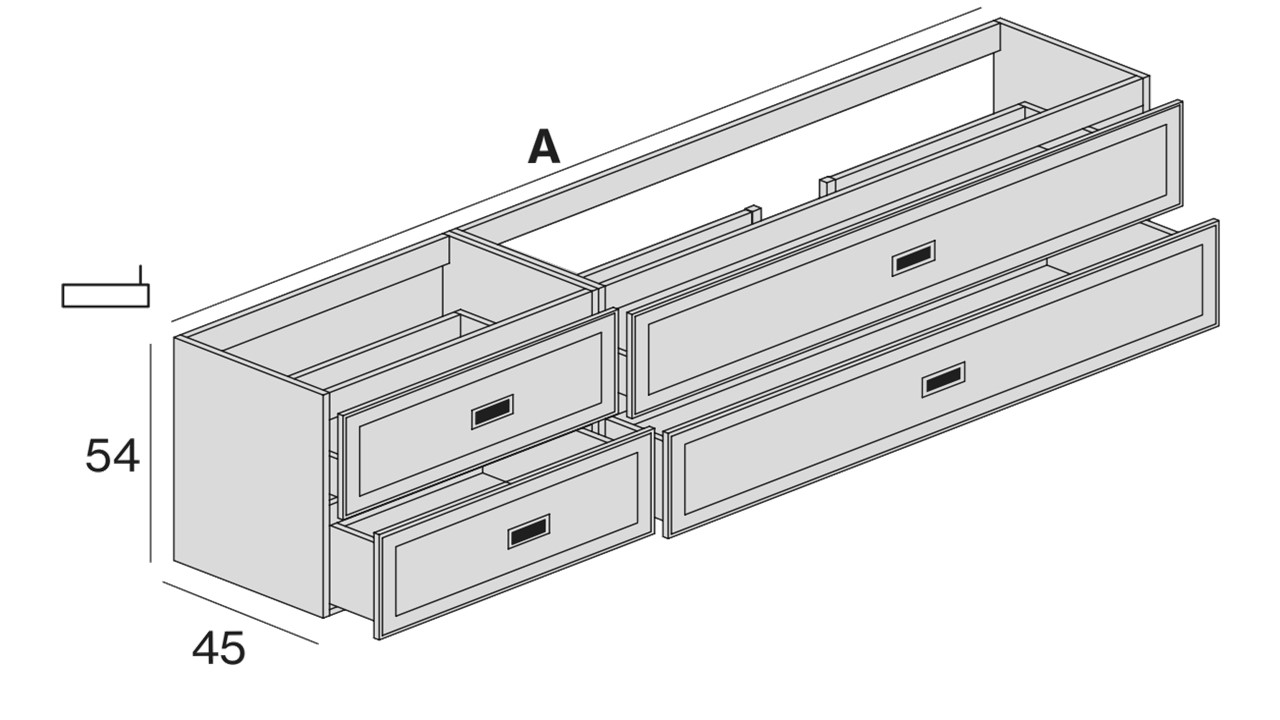 A

54

45