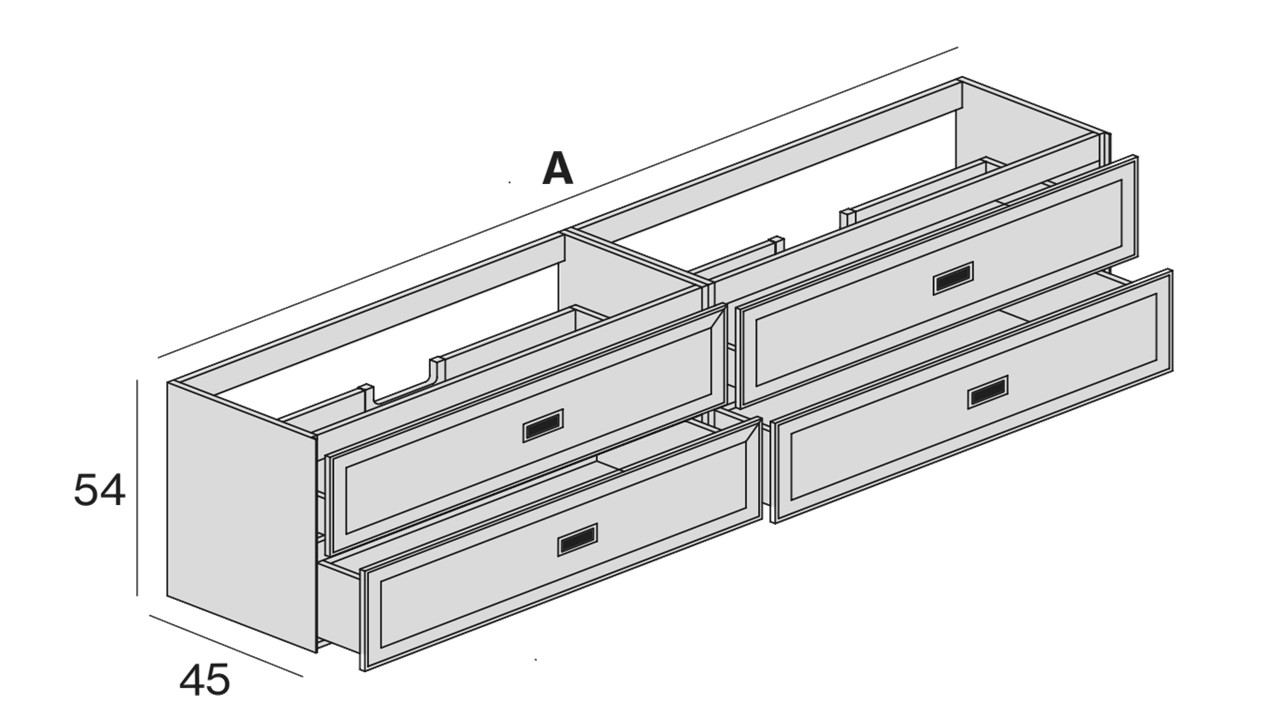 A
54
45